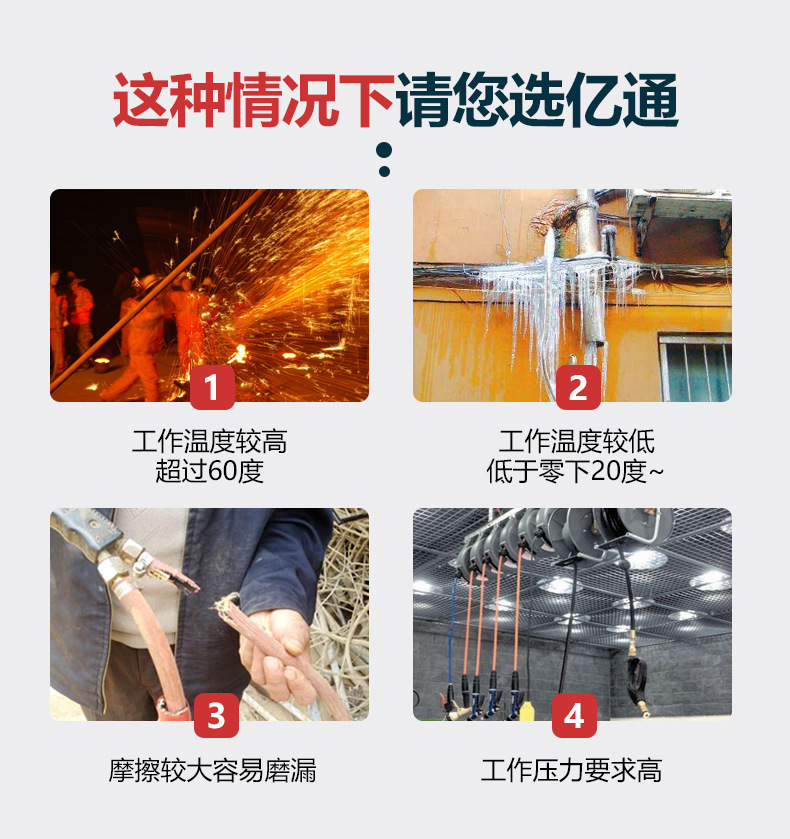 这种情况下请您选亿通

1
工作温度较高
超过60度

2
工作温度较低
低于零下20度~

3
摩擦较大容易磨漏

4
工作压力要求高